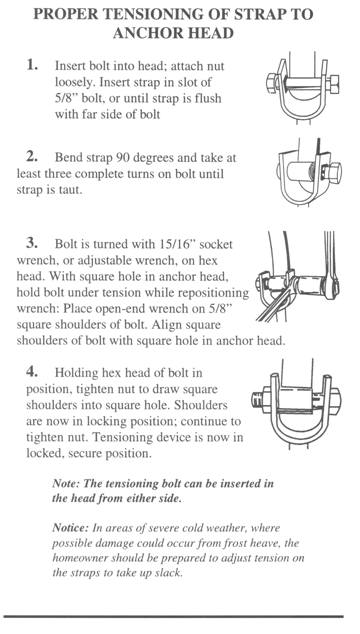 PROPER TENSIONING OF STRAP TO ANCHOR HEAD

1. Insert bolt into head; attach nut loosely. Insert strap in slot of 5/8” bolt, or until strap is flush with far side of bolt

2. Bend strap 90 degrees and take at least three complete turns on bolt until strap is taut.

3. Bolt is turned with 15/16” socket wrench, or adjustable wrench, on hex head. With square hole in anchor head, hold bolt under tension while repositioning wrench: Place open-end wrench on 5/8” square shoulders of bolt. Align square shoulders of bolt with square hole in anchor head.

4. Holding hex head of bolt in position, tighten nut to draw square shoulders into square hole. Shoulders are now in locking position; continue to tighten nut. Tensioning device is now in locked, secure position.

Note: The tensioning bolt can be inserted in the head from either side.

Notice: In areas of severe cold weather, where possible damage could occur from frost heave, the homeowner should be prepared to adjust tension on the straps to take up slack.